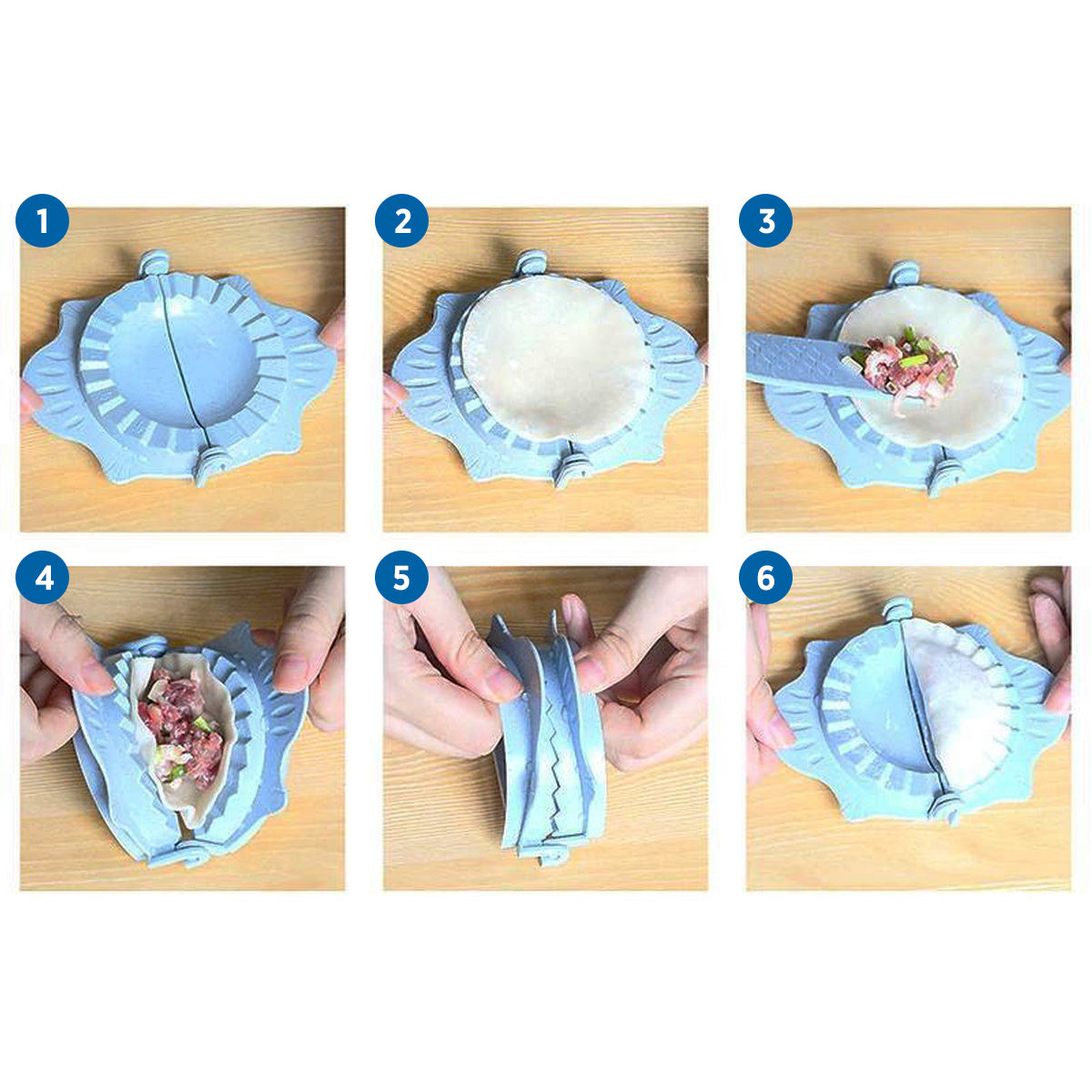 1
2
3
4
5
6