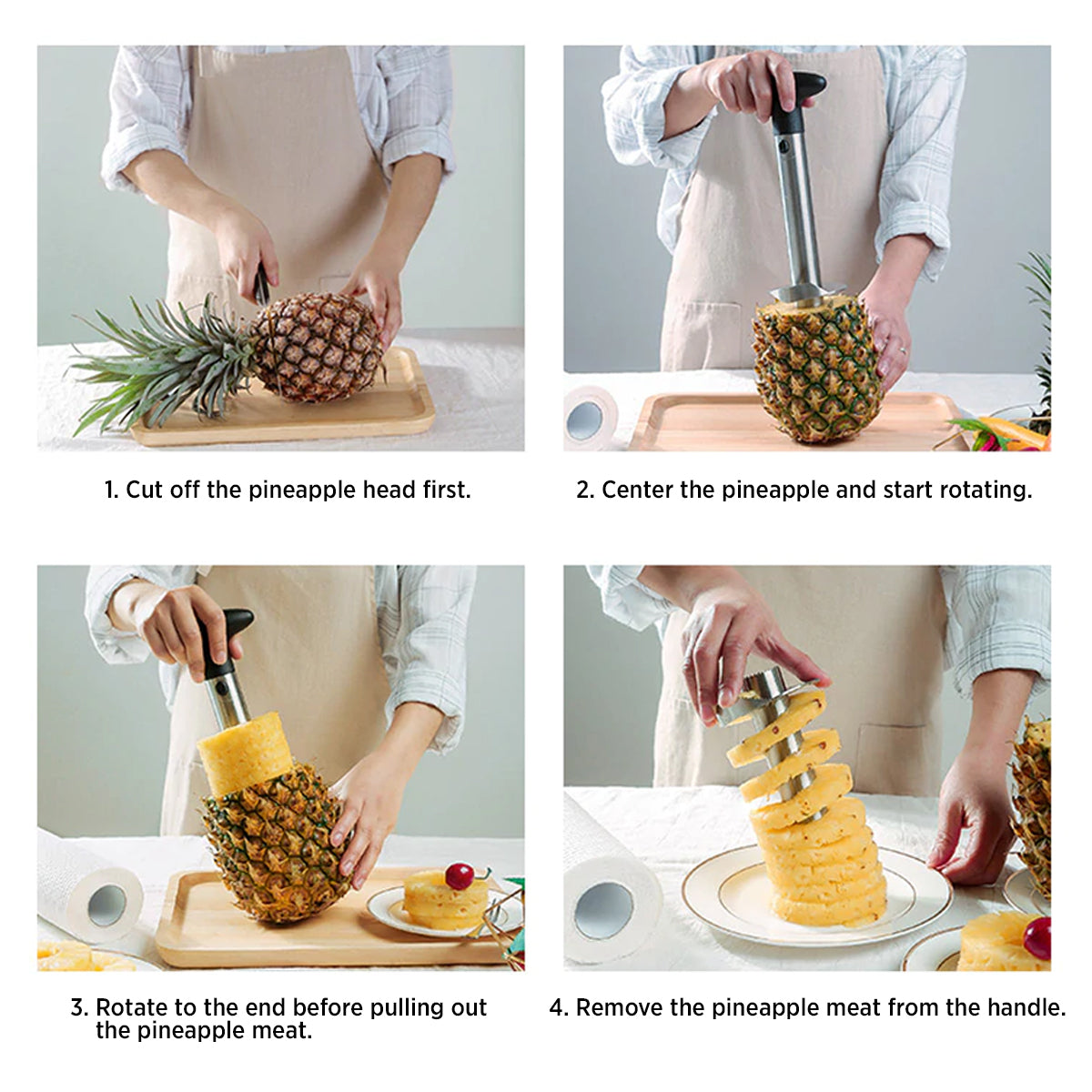 1. Cut off the pineapple head first.

2. Center the pineapple and start rotating.

3. Rotate to the end before pulling out the pineapple meat.

4. Remove the pineapple meat from the handle.