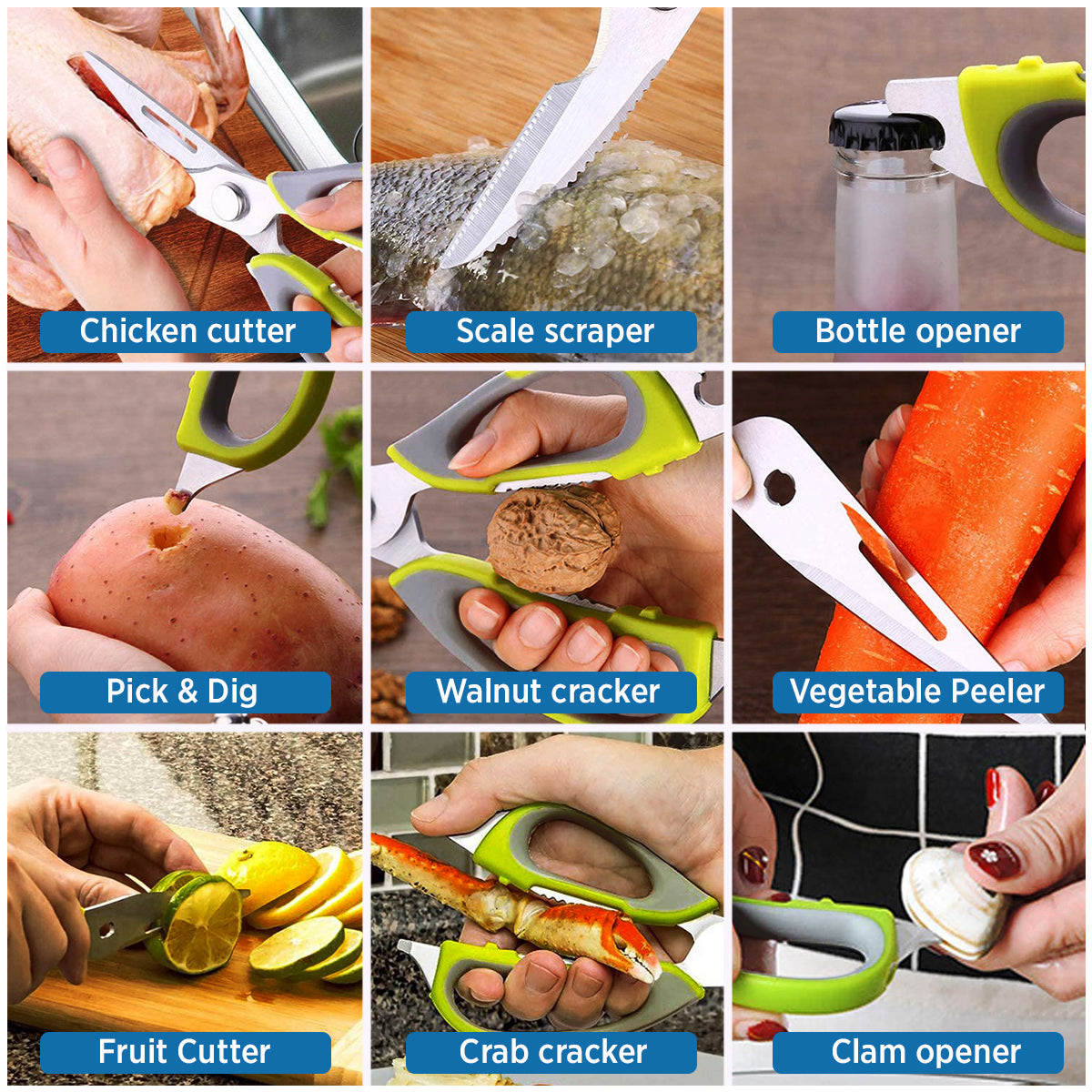 Chicken cutter

Scale scraper

Bottle opener

Pick & Dig

Walnut cracker

Vegetable Peeler

Fruit Cutter

Crab cracker

Clam opener