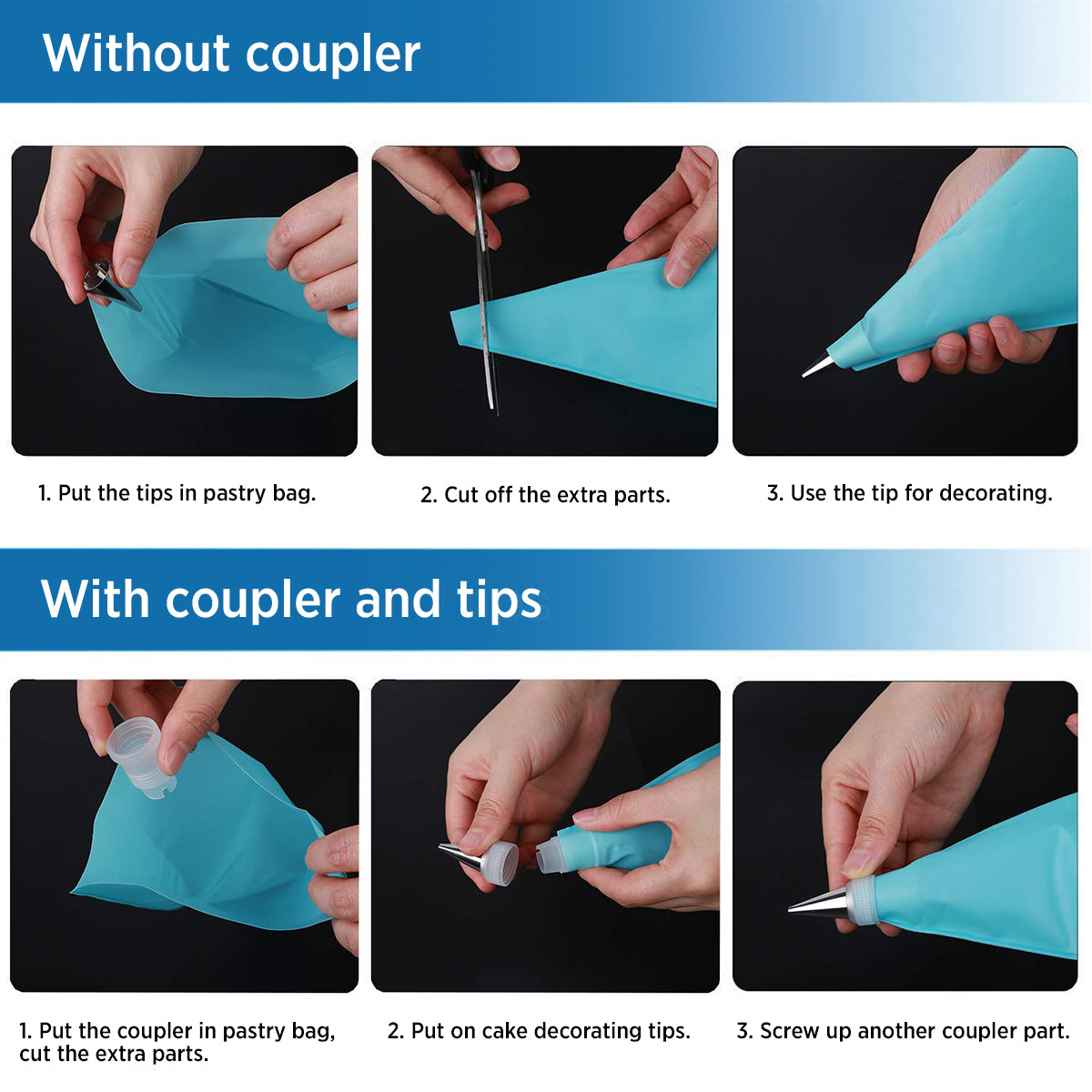 Without coupler

1. Put the tips in pastry bag.

2. Cut off the extra parts.

3. Use the tip for decorating.

With coupler and tips

1. Put the coupler in pastry bag, cut the extra parts.

2. Put on cake decorating tips.

3. Screw up another coupler part.